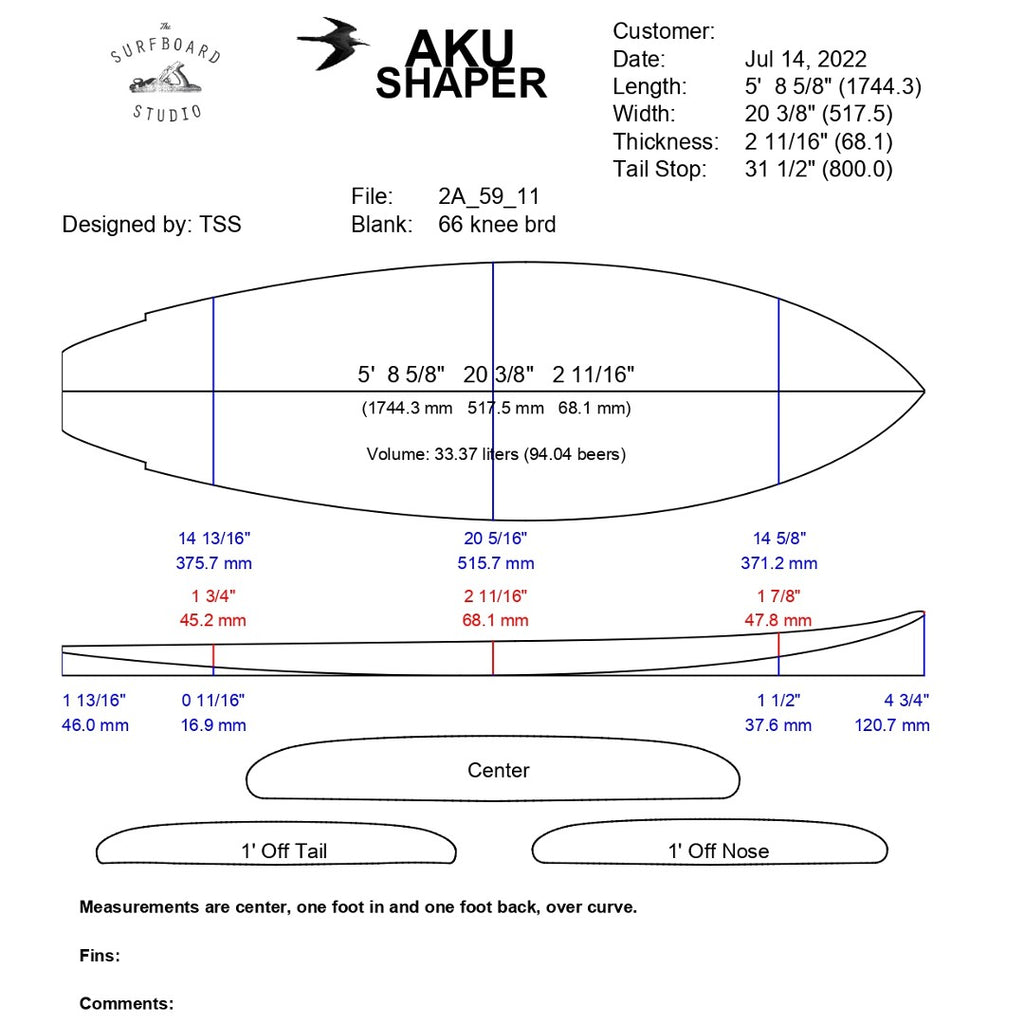 The SURFBOARD STUDIO

AKU SHAPER

Customer:
Date: Jul 14, 2022
Length: 5' 8 5/8" (1744.3)
Width: 20 3/8" (517.5)
Thickness: 2 11/16" (68.1)
Tail Stop: 31 1/2" (800.0)

File: 2A_59_11
Blank: 66 knee brd

Designed by: TSS

5' 8 5/8" 20 3/8" 2 11/16"
(1744.3 mm 517.5 mm 68.1 mm)

Volume: 33.37 liters (94.04 beers)

14 13/16"
375.7 mm

20 5/16"
515.7 mm

14 5/8"
371.2 mm

1 3/4"
45.2 mm

2 11/16"
68.1 mm

1 7/8"
47.8 mm

1 13/16"
46.0 mm

0 11/16"
16.9 mm

1 1/2"
37.6 mm

4 3/4"
120.7 mm

Center

1' Off Tail

1' Off Nose

Measurements are center, one foot in and one foot back, over curve.

Fins:

Comments: